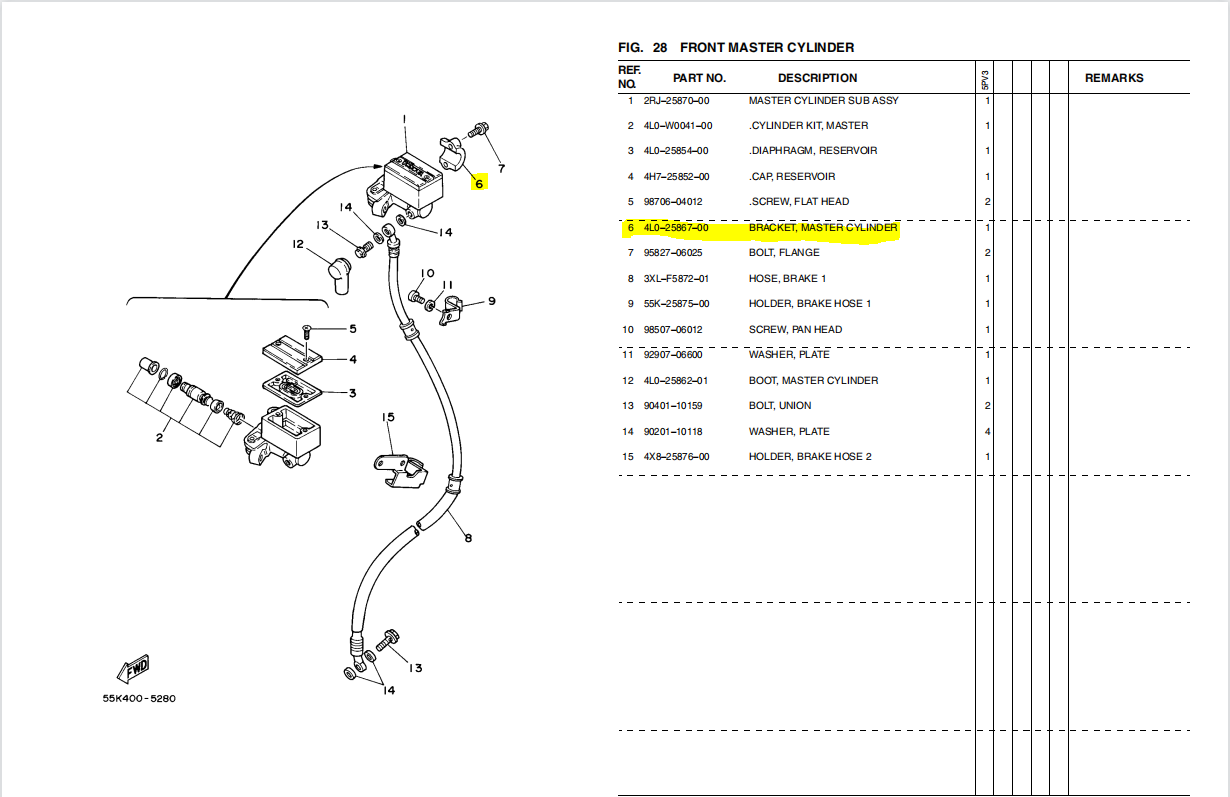 1
6
7
14
13
14
12
10
11
9
5
4
3
2
15
8
13
14
FWD
55K400-5280

FIG. 28 FRONT MASTER CYLINDER

| REF. NO. | PART NO. | DESCRIPTION | 5PV3 | | | | | REMARKS |
|---|---|---|---|---|---|---|---|---|
| 1 | 2RJ–25870–00 | MASTER CYLINDER SUB ASSY | 1 | | | | | |
| 2 | 4L0–W0041–00 | .CYLINDER KIT, MASTER | 1 | | | | | |
| 3 | 4L0–25854–00 | .DIAPHRAGM, RESERVOIR | 1 | | | | | |
| 4 | 4H7–25852–00 | .CAP, RESERVOIR | 1 | | | | | |
| 5 | 98706–04012 | .SCREW, FLAT HEAD | 2 | | | | | |
| 6 | 4L0–25867–00 | BRACKET, MASTER CYLINDER | 1 | | | | | |
| 7 | 95827–06025 | BOLT, FLANGE | 2 | | | | | |
| 8 | 3XL–F5872–01 | HOSE, BRAKE 1 | 1 | | | | | |
| 9 | 55K–25875–00 | HOLDER, BRAKE HOSE 1 | 1 | | | | | |
| 10 | 98507–06012 | SCREW, PAN HEAD | 1 | | | | | |
| 11 | 92907–06600 | WASHER, PLATE | 1 | | | | | |
| 12 | 4L0–25862–01 | BOOT, MASTER CYLINDER | 1 | | | | | |
| 13 | 90401–10159 | BOLT, UNION | 2 | | | | | |
| 14 | 90201–10118 | WASHER, PLATE | 4 | | | | | |
| 15 | 4X8–25876–00 | HOLDER, BRAKE HOSE 2 | 1 | | | | | |